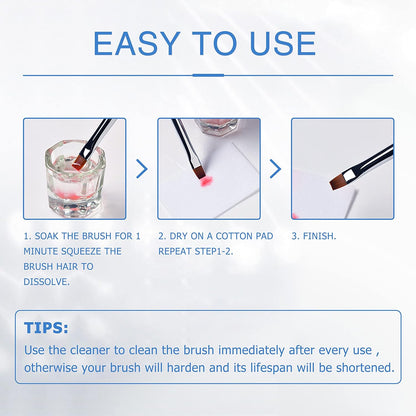 EASY TO USE

1. SOAK THE BRUSH FOR 1 MINUTE SQUEEZE THE BRUSH HAIR TO DISSOLVE.

2. DRY ON A COTTON PAD REPEAT STEP1-2.

3. FINISH.

TIPS:
Use the cleaner to clean the brush immediately after every use , otherwise your brush will harden and its lifespan will be shortened.