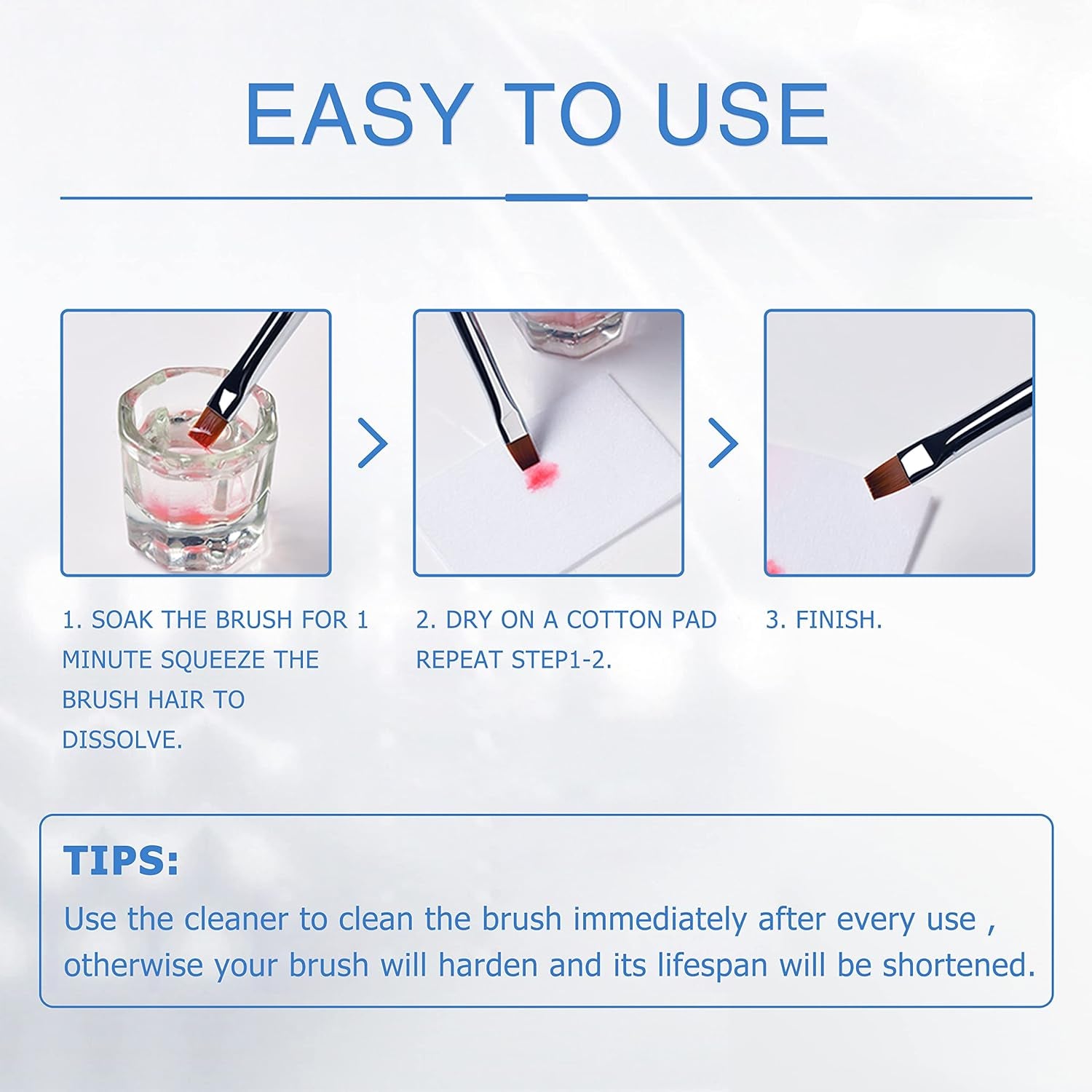 EASY TO USE

1. SOAK THE BRUSH FOR 1 MINUTE SQUEEZE THE BRUSH HAIR TO DISSOLVE.

2. DRY ON A COTTON PAD REPEAT STEP1-2.

3. FINISH.

TIPS:

Use the cleaner to clean the brush immediately after every use , otherwise your brush will harden and its lifespan will be shortened.