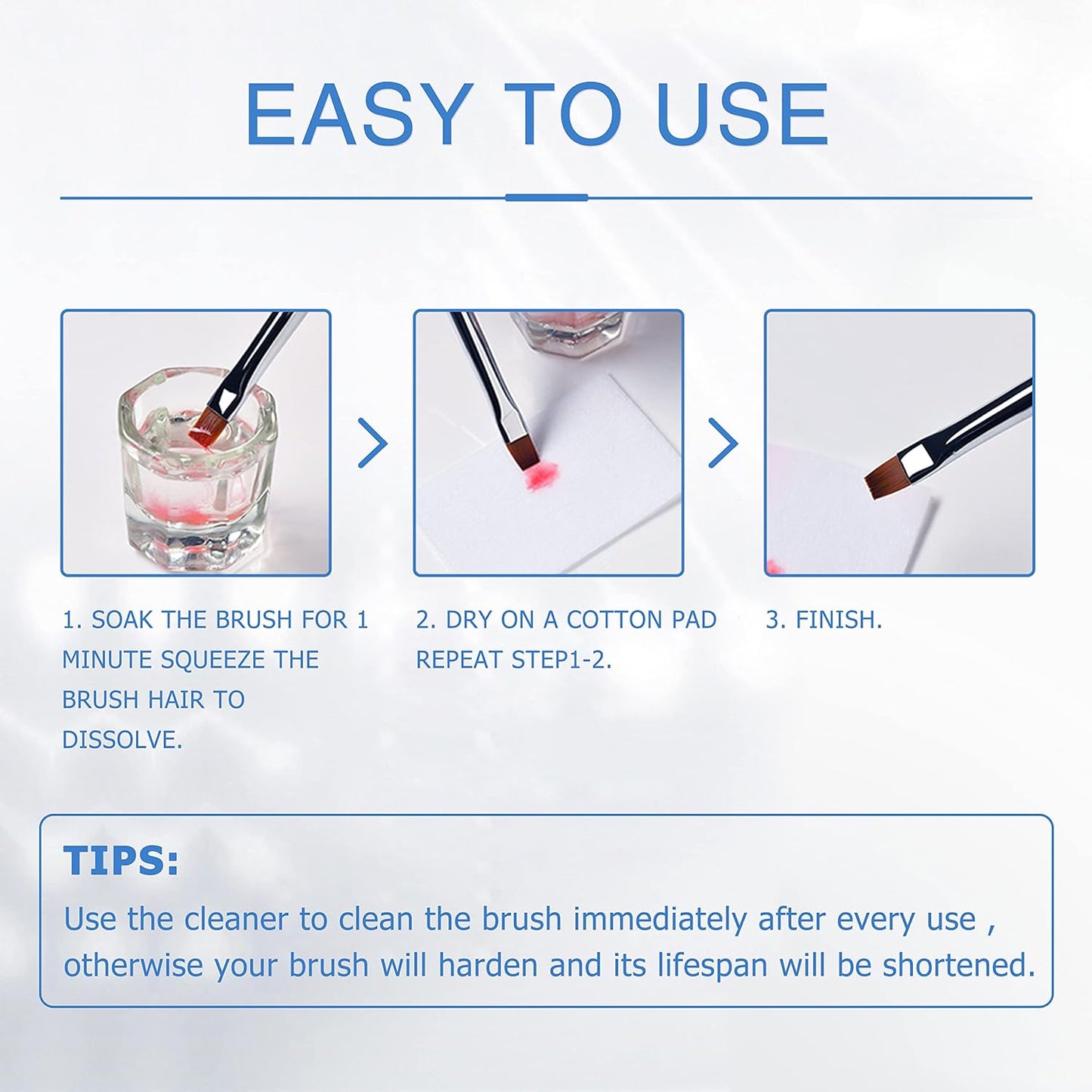 EASY TO USE

1. SOAK THE BRUSH FOR 1 MINUTE SQUEEZE THE BRUSH HAIR TO DISSOLVE.

2. DRY ON A COTTON PAD REPEAT STEP1-2.

3. FINISH.

TIPS:
Use the cleaner to clean the brush immediately after every use , otherwise your brush will harden and its lifespan will be shortened.